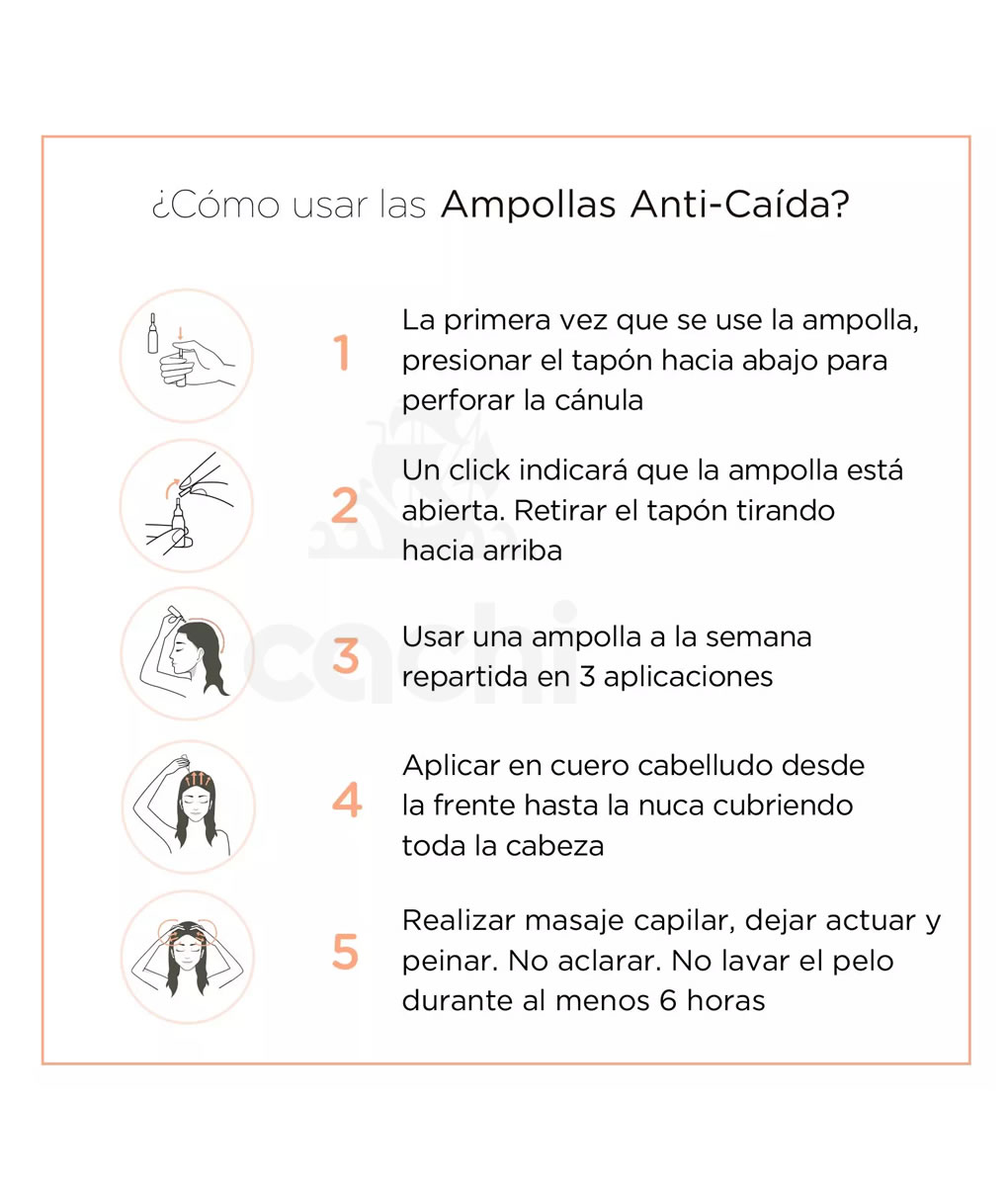 ¿Cómo usar las Ampollas Anti-Caída?

1 La primera vez que se use la ampolla, presionar el tapón hacia abajo para perforar la cánula

2 Un click indicará que la ampolla está abierta. Retirar el tapón tirando hacia arriba

3 Usar una ampolla a la semana repartida en 3 aplicaciones

4 Aplicar en cuero cabelludo desde la frente hasta la nuca cubriendo toda la cabeza

5 Realizar masaje capilar, dejar actuar y peinar. No aclarar. No lavar el pelo durante al menos 6 horas

cachi