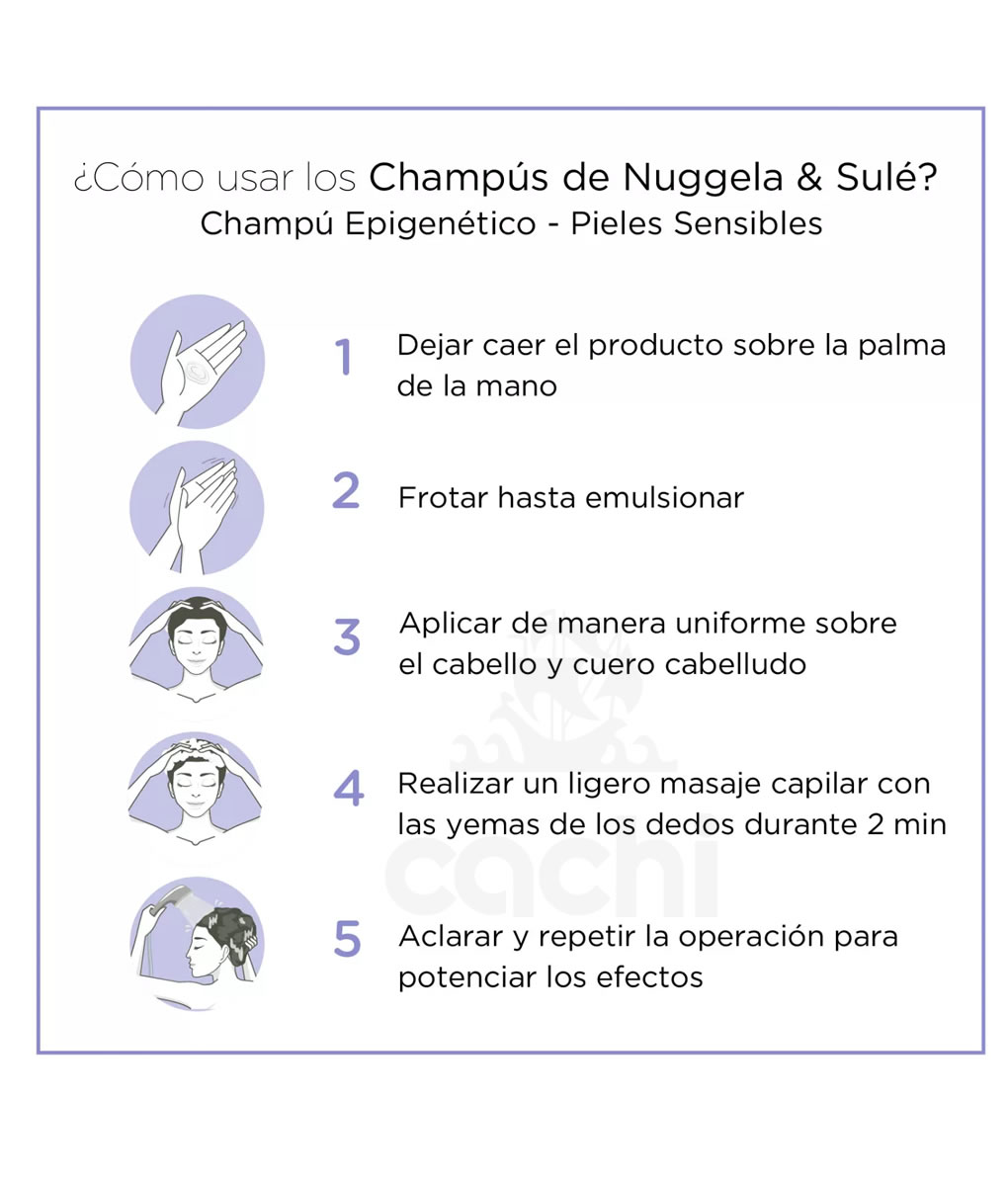 ¿Cómo usar los Champús de Nuggela & Sulé?
Champú Epigenético - Pieles Sensibles

1 Dejar caer el producto sobre la palma de la mano

2 Frotar hasta emulsionar

3 Aplicar de manera uniforme sobre el cabello y cuero cabelludo

4 Realizar un ligero masaje capilar con las yemas de los dedos durante 2 min

5 Aclarar y repetir la operación para potenciar los efectos

cachi